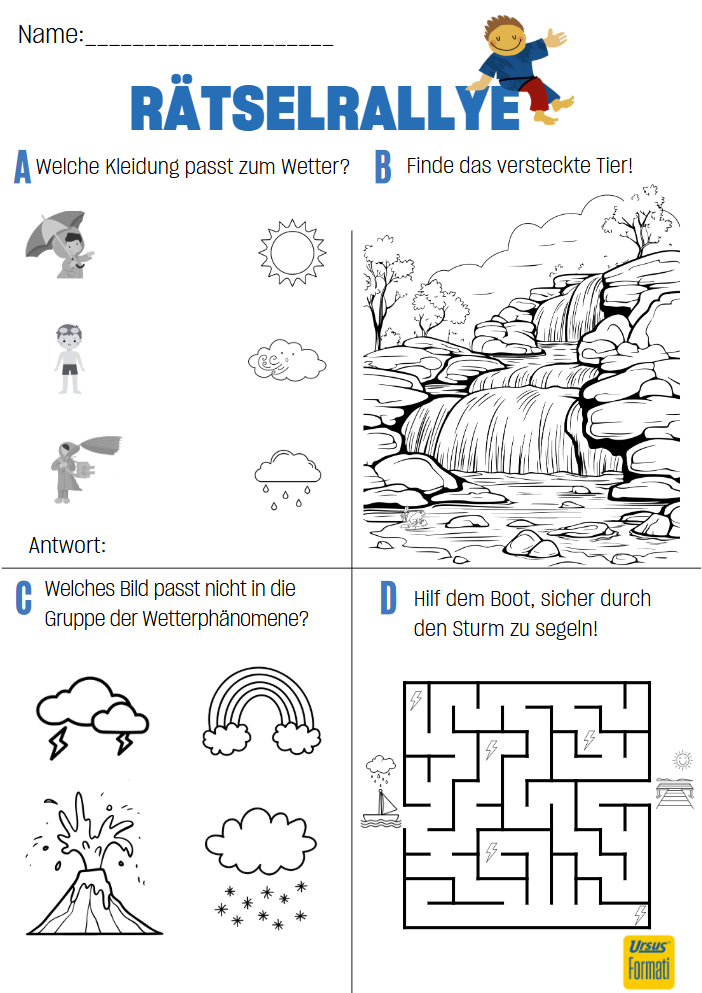 Name:____________________

RÄTSELRALLYE

A Welche Kleidung passt zum Wetter?

Antwort:

B Finde das versteckte Tier!

C Welches Bild passt nicht in die Gruppe der Wetterphänomene?

D Hilf dem Boot, sicher durch den Sturm zu segeln!

Ursus Formati